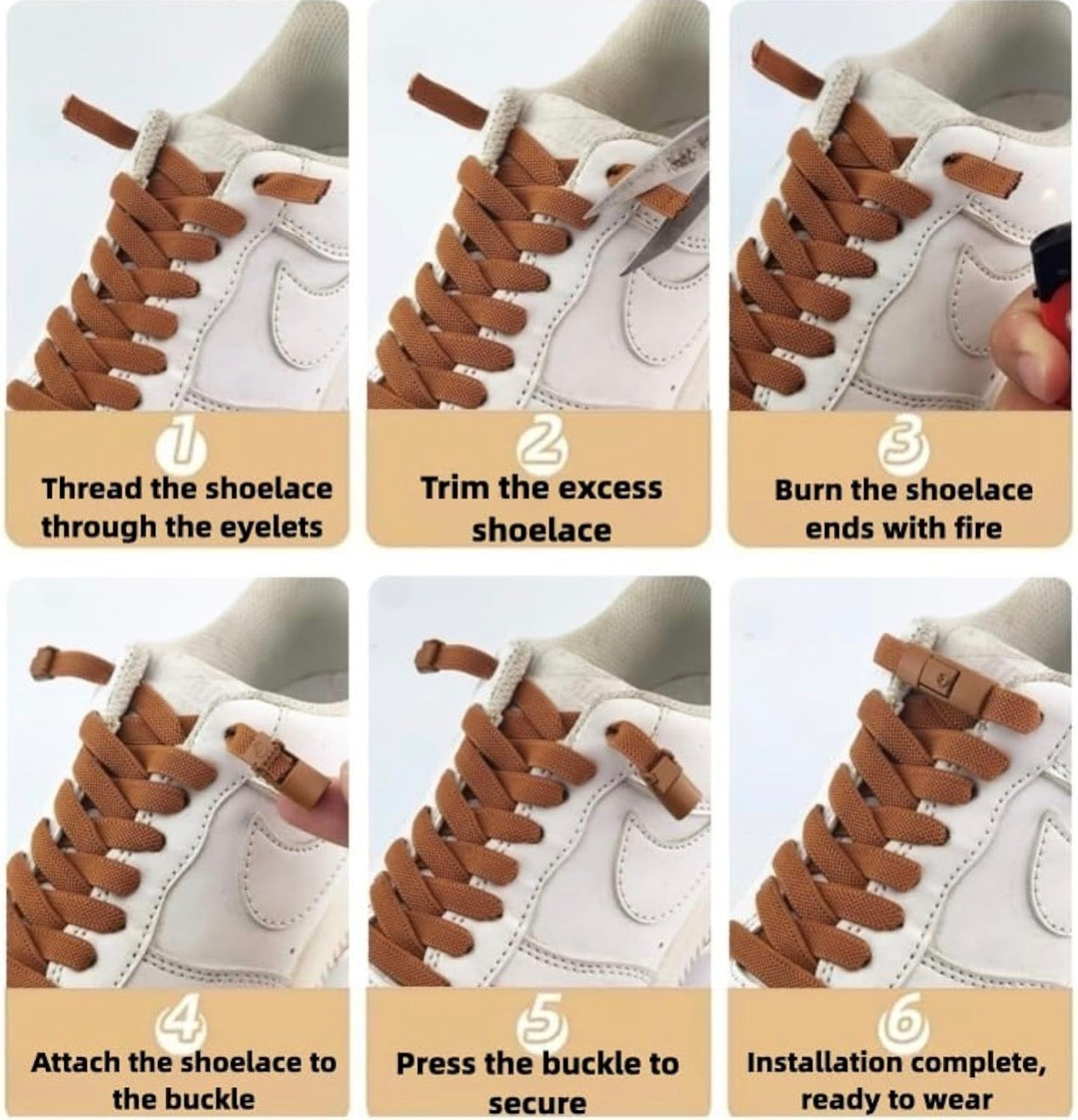 1
Thread the shoelace through the eyelets

2
Trim the excess shoelace

3
Burn the shoelace ends with fire

4
Attach the shoelace to the buckle

5
Press the buckle to secure

6
Installation complete, ready to wear